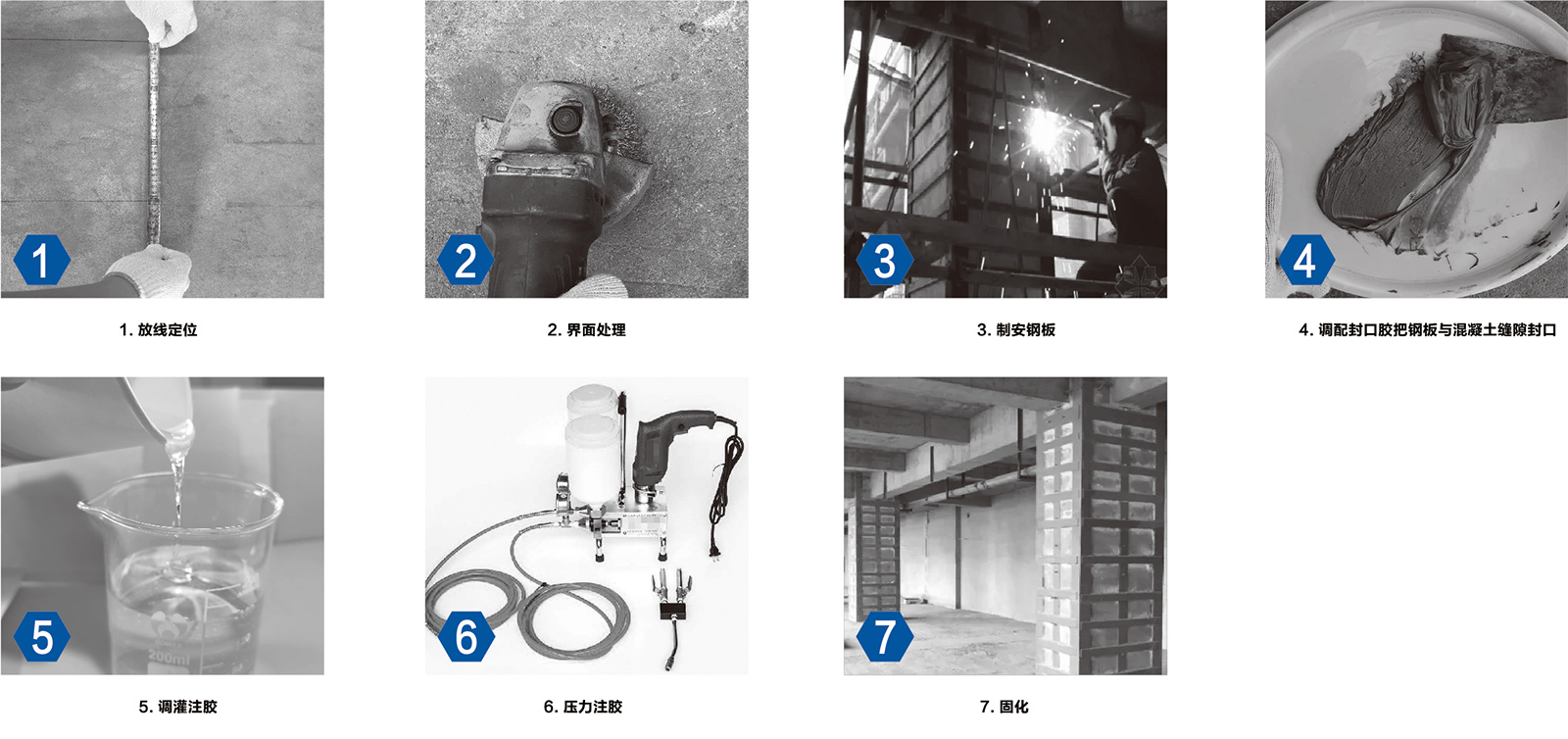 1

1. 放线定位

2

2. 界面处理

3

3. 制安钢板

4

4. 调配封口胶把钢板与混凝土缝隙封口

5

200ml

5. 调灌注胶

6

6. 压力注胶

7

7. 固化