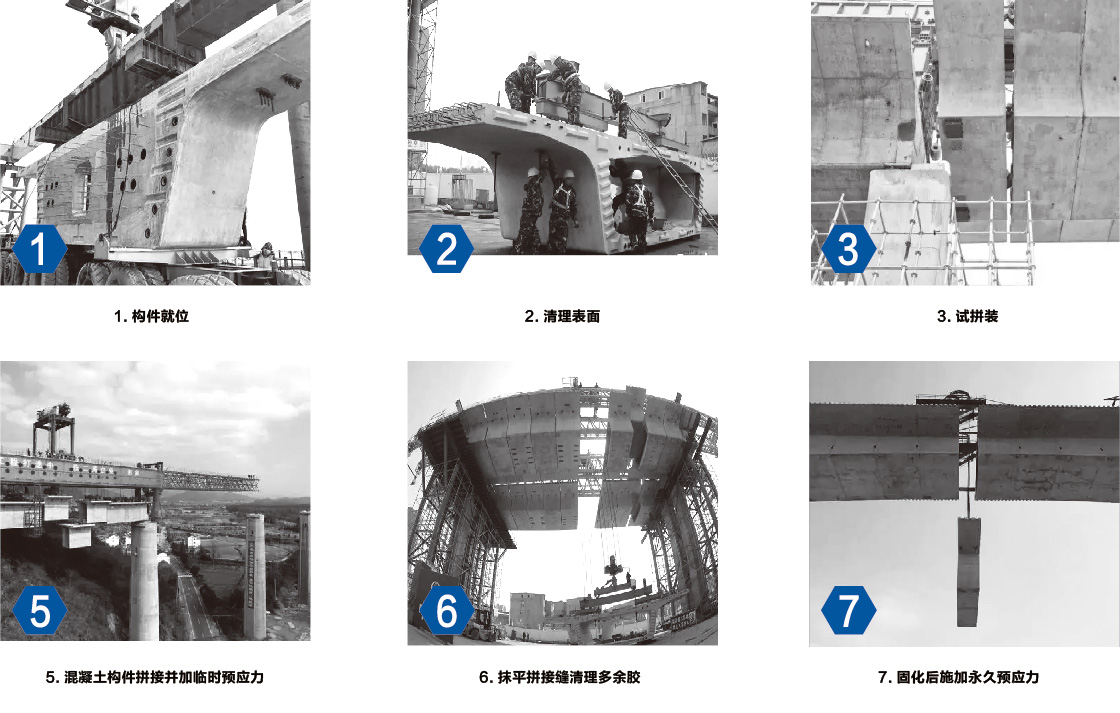 1

1. 构件就位

2

2. 清理表面

3

3. 试拼装

5

5. 混凝土构件拼接并加临时预应力

6

6. 抹平拼接缝清理多余胶

7

7. 固化后施加永久预应力