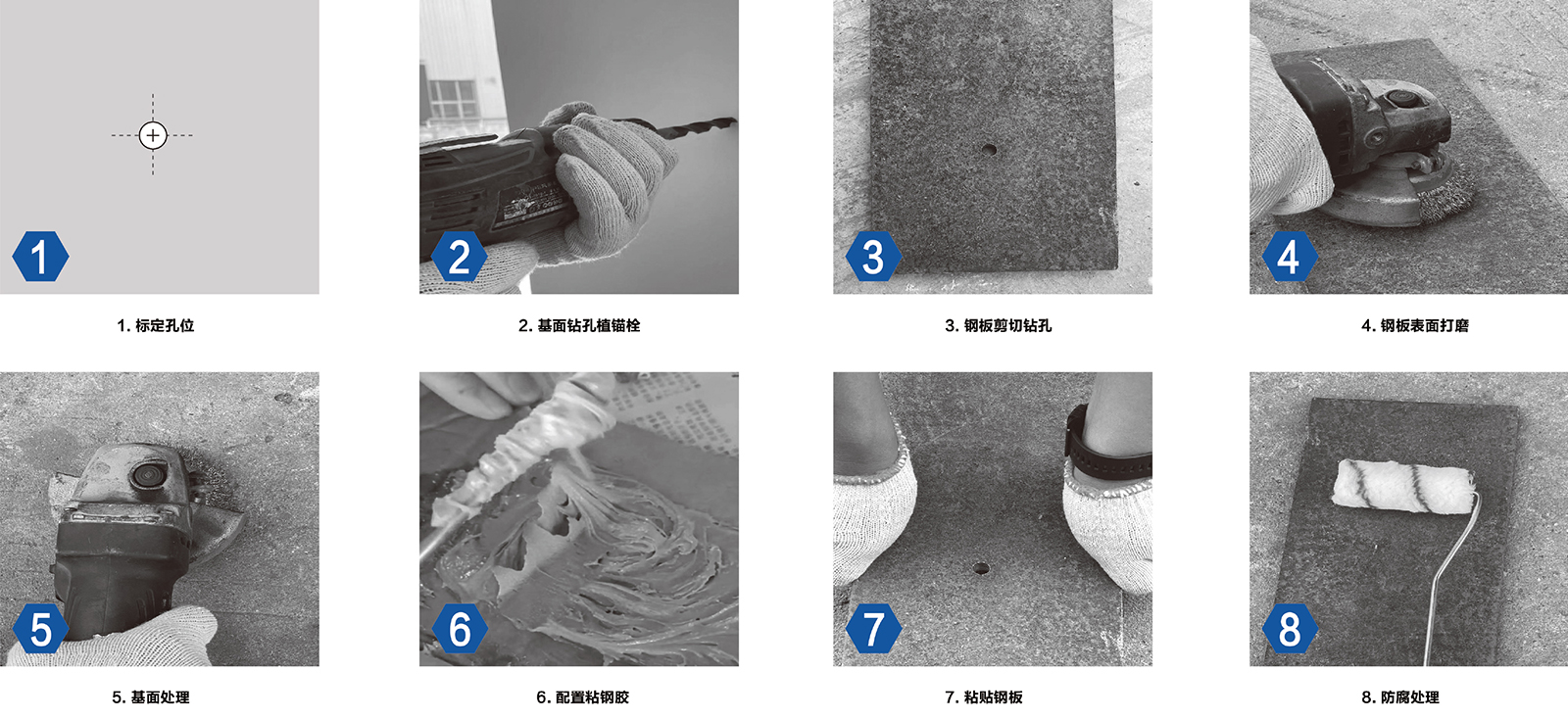 1

1. 标定孔位

2

2. 基面钻孔植锚栓

3

3. 钢板剪切钻孔

4

4. 钢板表面打磨

5

5. 基面处理

6

6. 配置粘钢胶

7

7. 粘贴钢板

8

8. 防腐处理