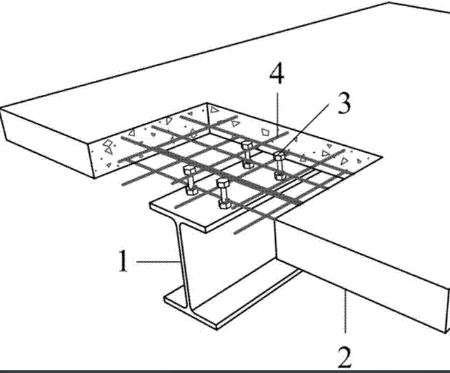 4
3
1
2